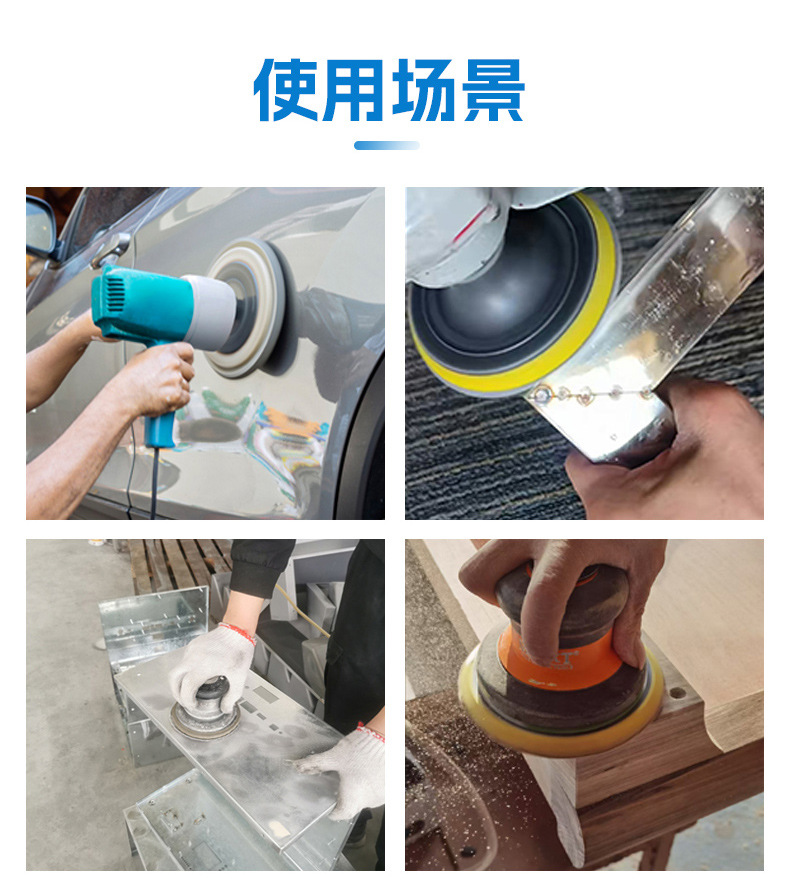 使用场景